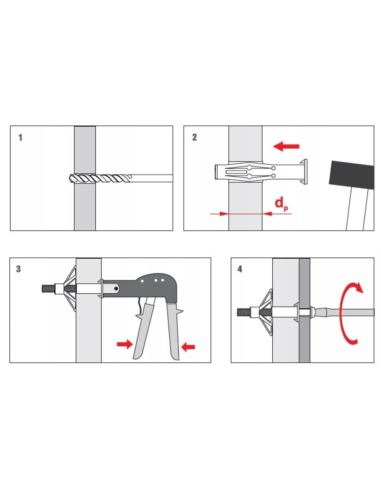 1

2

$d_p$

3

4