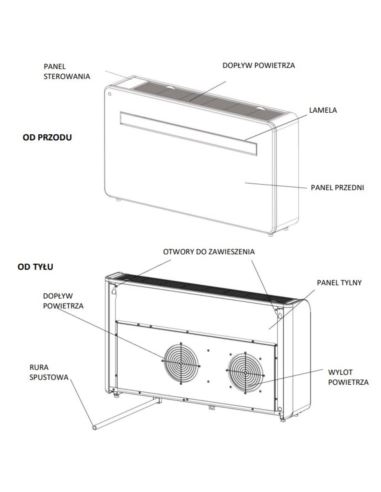 PANEL STEROWANIA

DOPŁYW POWIETRZA

LAMELA

OD PRZODU

PANEL PRZEDNI

OTWORY DO ZAWIESZENIA

OD TYŁU

PANEL TYLNY

DOPŁYW POWIETRZA

RURA SPUSTOWA

WYLOT POWIETRZA