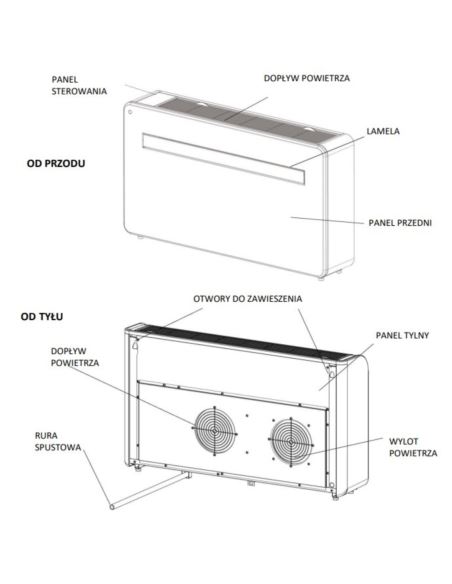 PANEL STEROWANIA

DOPŁYW POWIETRZA

LAMELA

OD PRZODU

PANEL PRZEDNI

OTWORY DO ZAWIESZENIA

OD TYŁU

PANEL TYLNY

DOPŁYW POWIETRZA

RURA SPUSTOWA

WYLOT POWIETRZA