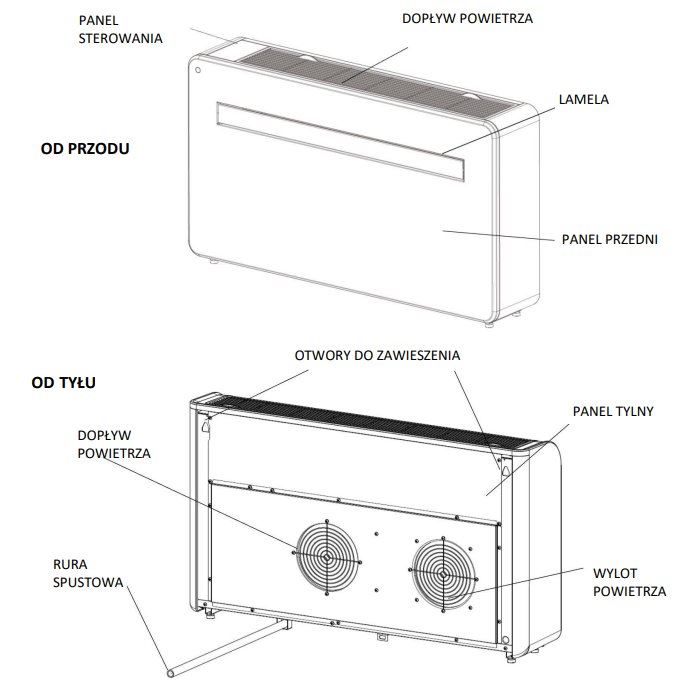 PANEL STEROWANIA

DOPŁYW POWIETRZA

LAMELA

OD PRZODU

PANEL PRZEDNI

OTWORY DO ZAWIESZENIA

OD TYŁU

PANEL TYLNY

DOPŁYW POWIETRZA

RURA SPUSTOWA

WYLOT POWIETRZA